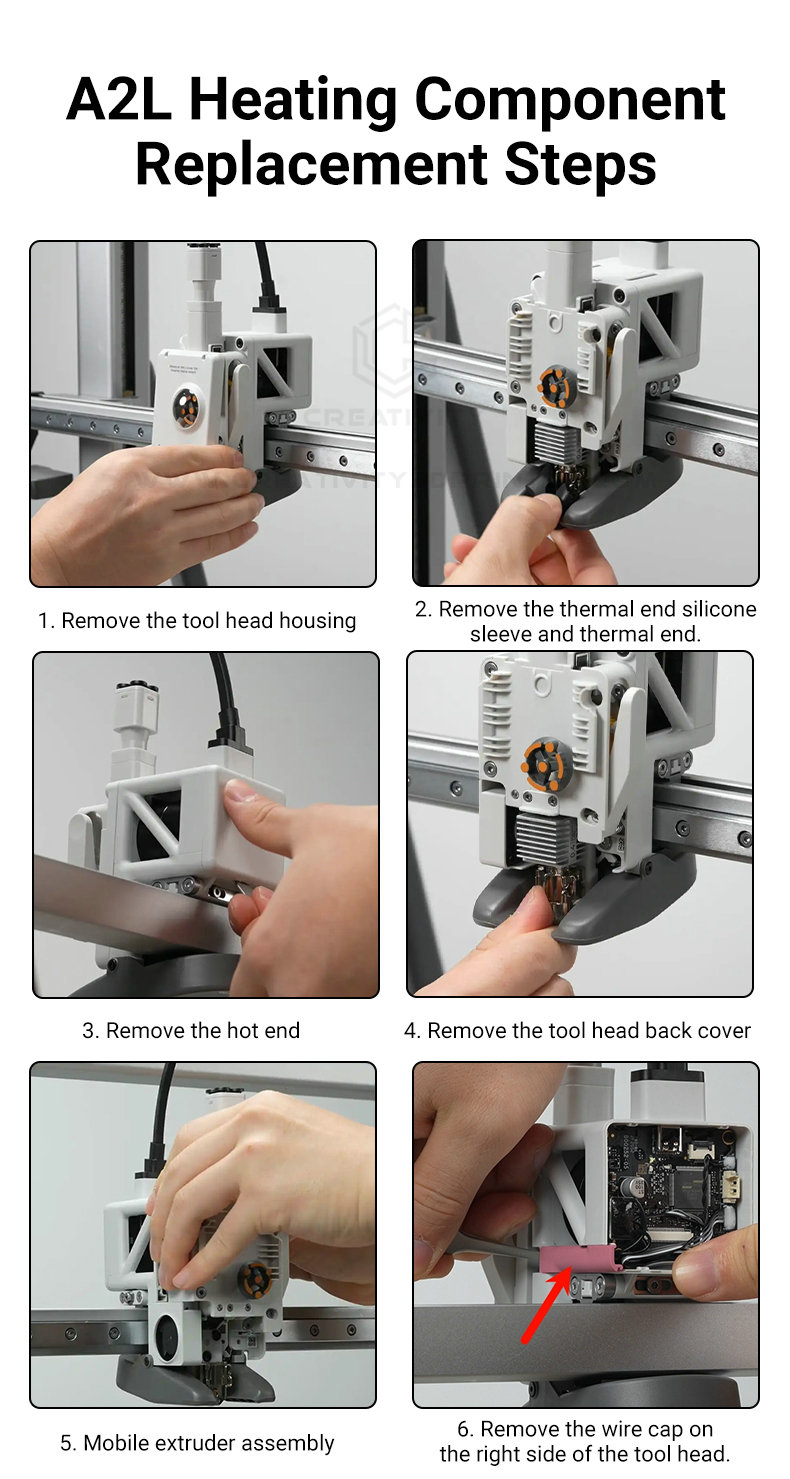 A2L Heating Component Replacement Steps

1. Remove the tool head housing

2. Remove the thermal end silicone sleeve and thermal end.

3. Remove the hot end

4. Remove the tool head back cover

5. Mobile extruder assembly

6. Remove the wire cap on the right side of the tool head.